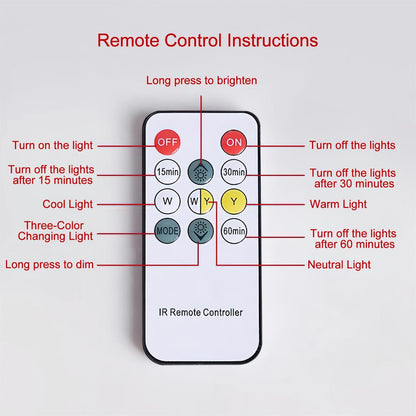 Remote Control Instructions

Long press to brighten

Turn on the light

OFF

ON

Turn off the lights

Turn off the lights after 15 minutes

15min

30min

Turn off the lights after 30 minutes

Cool Light

W

W Y

Y

Warm Light

Three-Color Changing Light

MODE

60min

Turn off the lights after 60 minutes

Long press to dim

Neutral Light

IR Remote Controller